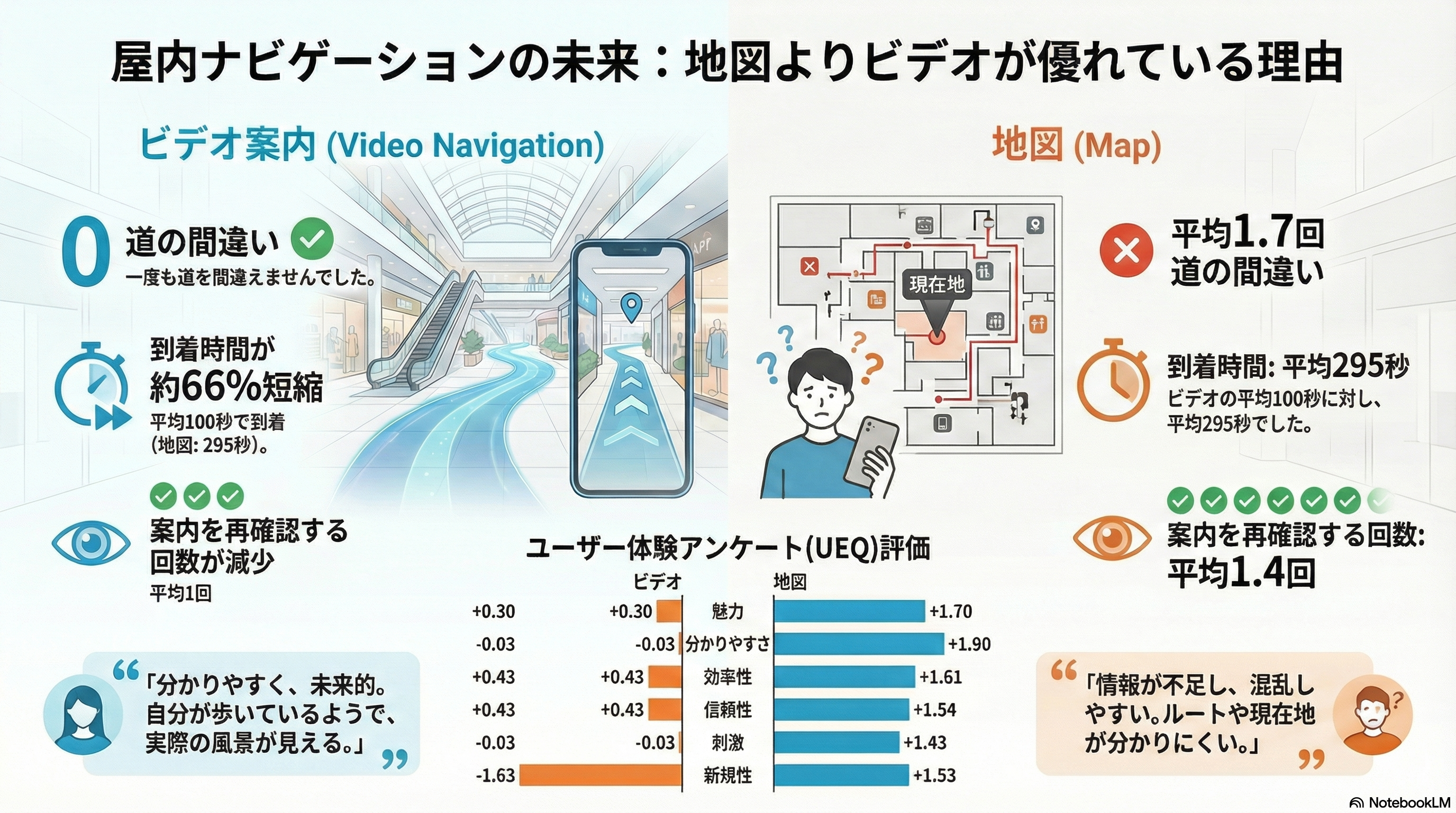 屋内ナビゲーションの未来：地図よりビデオが優れている理由

ビデオ案内 (Video Navigation)

0 道の間違い
一度も道を間違えませんでした。

到着時間が
約66%短縮
平均100秒で到着
(地図: 295秒)。

案内を再確認する
回数が減少
平均1回

「分かりやすく、未来的。自分が歩いているようで、実際の風景が見える。」

地図 (Map)

現在地

平均1.7回
道の間違い

到着時間: 平均295秒
ビデオの平均100秒に対し、平均295秒でした。

案内を再確認する回数:
平均1.4回

「情報が不足し、混乱しやすい。ルートや現在地が分かりにくい。」

ユーザー体験アンケート(UEQ)評価

| | ビデオ | | 地図 |
|---|---|---|---|
| +0.30 | +0.30 | 魅力 | +1.70 |
| -0.03 | -0.03 | 分かりやすさ | +1.90 |
| +0.43 | +0.43 | 効率性 | +1.61 |
| +0.43 | +0.43 | 信頼性 | +1.54 |
| -0.03 | -0.03 | 刺激 | +1.43 |
| -1.63 | | 新規性 | +1.53 |

NotebookLM